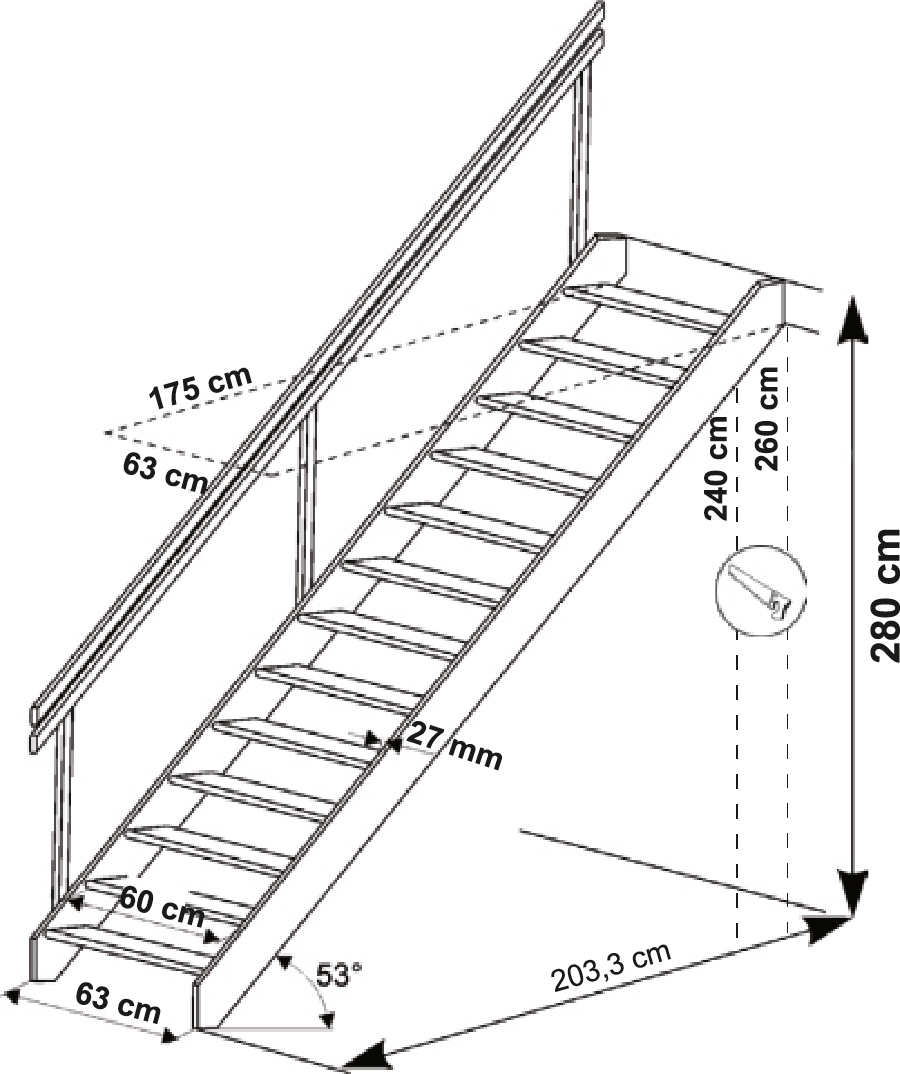 175 cm
63 cm
240 cm
260 cm
280 cm
27 mm
60 cm
63 cm
53°
203,3 cm